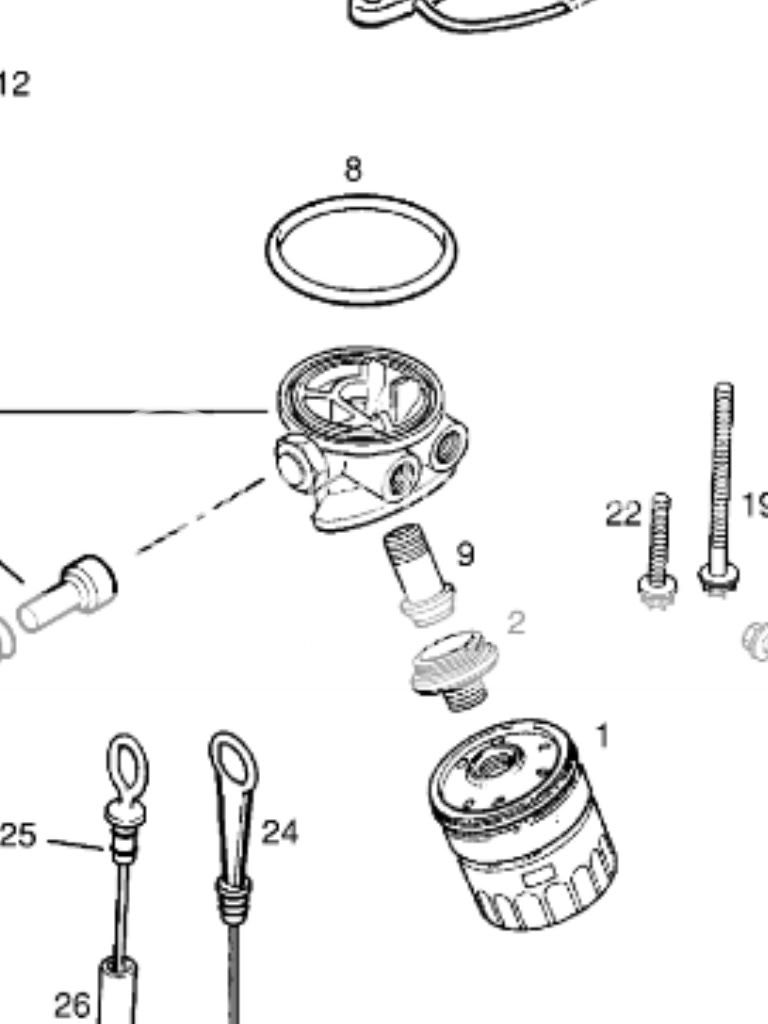 12
8
22
19
9
2
1
25
24
26